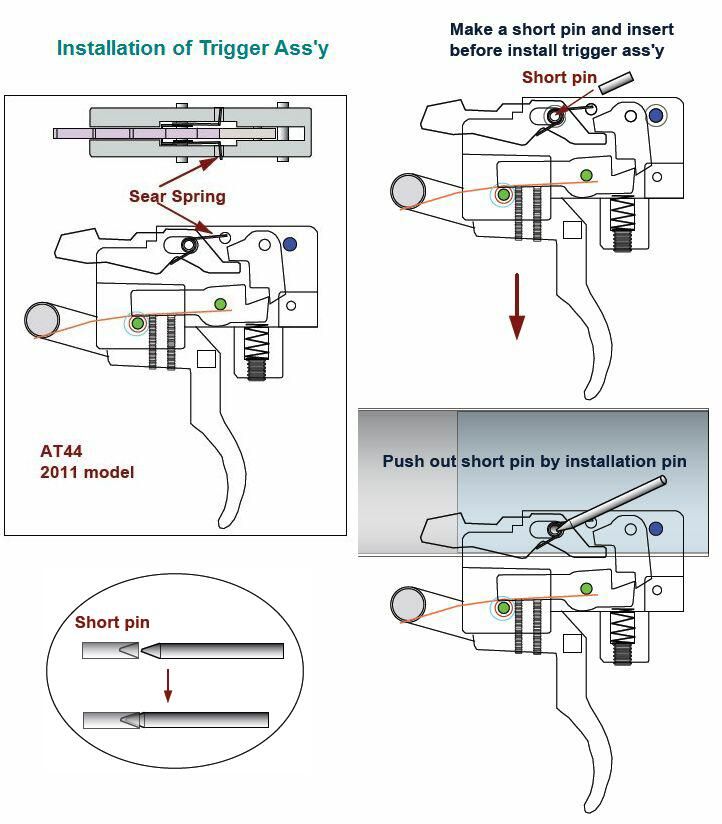 Installation of Trigger Ass'y

Sear Spring

AT44
2011 model

Short pin

Make a short pin and insert before install trigger ass'y

Short pin

Push out short pin by installation pin